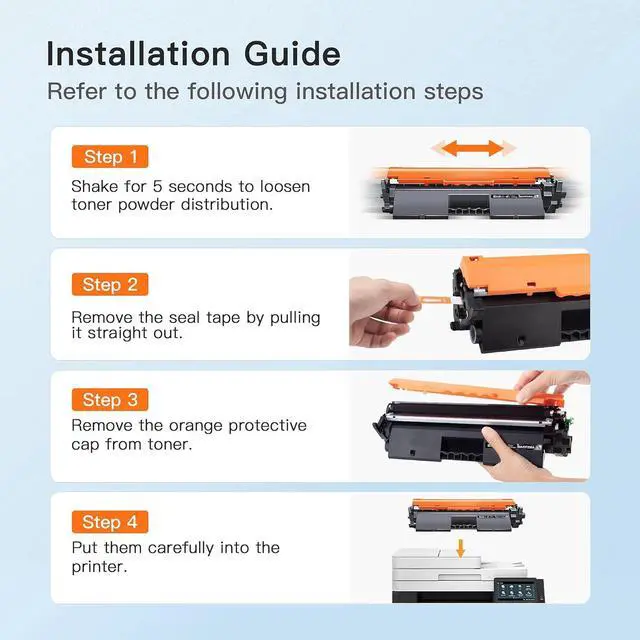 Installation Guide
Refer to the following installation steps

Step 1
Shake for 5 seconds to loosen toner powder distribution.

Step 2
Remove the seal tape by pulling it straight out.

Step 3
Remove the orange protective cap from toner.

Step 4
Put them carefully into the printer.