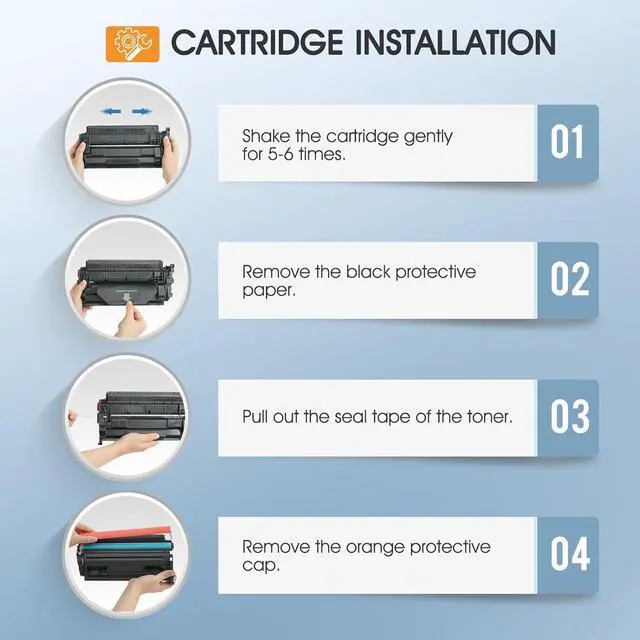 CARTRIDGE INSTALLATION

Shake the cartridge gently for 5-6 times.

01

Remove the black protective paper.

02

Pull out the seal tape of the toner.

03

Remove the orange protective cap.

04