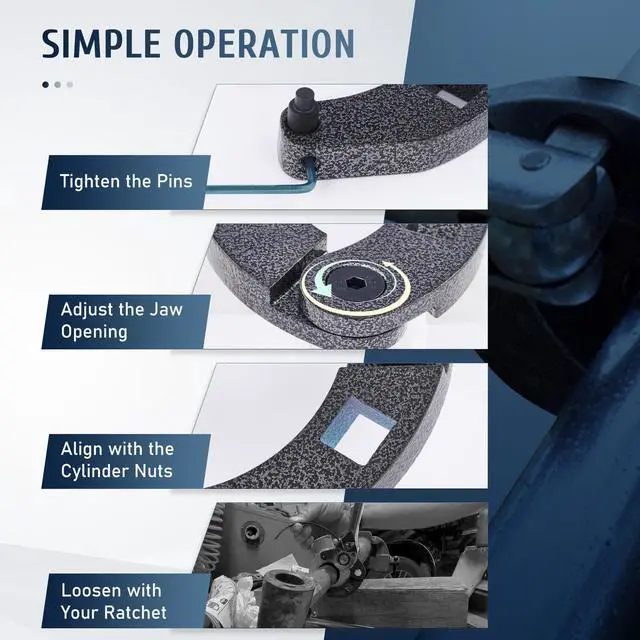 SIMPLE OPERATION

Tighten the Pins

Adjust the Jaw Opening

Align with the Cylinder Nuts

Loosen with Your Ratchet