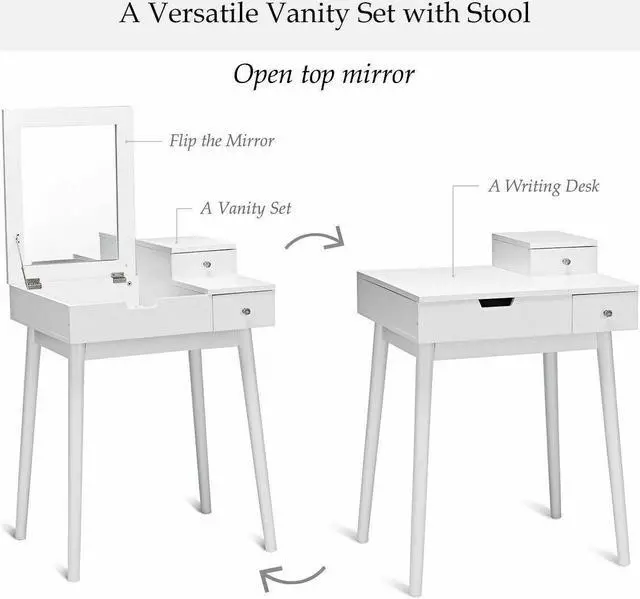 A Versatile Vanity Set with Stool

Open top mirror

Flip the Mirror

A Vanity Set

A Writing Desk