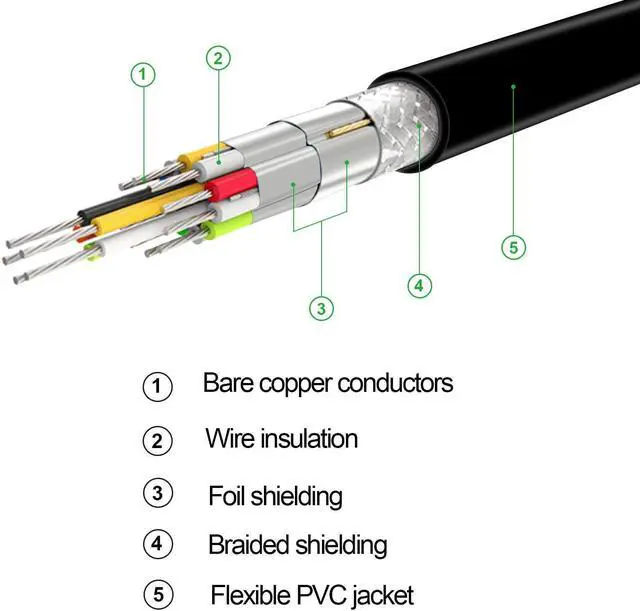 1
2
5
4
3

1 Bare copper conductors
2 Wire insulation
3 Foil shielding
4 Braided shielding
5 Flexible PVC jacket