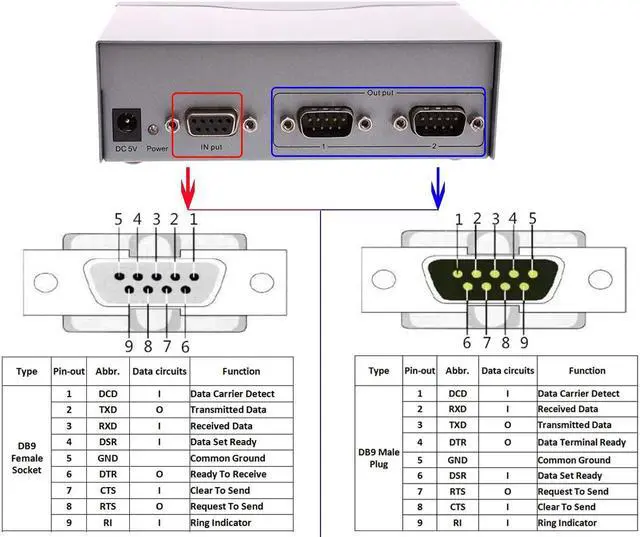 DC 5V Power IN put Out put 1 2

5 4 3 2 1

9 8 7 6

1 2 3 4 5

6 7 8 9

| Type | Pin-out | Abbr. | Data circuits | Function |
|---|---|---|---|---|
| DB9 Female Socket | 1 | DCD | I | Data Carrier Detect |
| | 2 | TXD | O | Transmitted Data |
| | 3 | RXD | I | Received Data |
| | 4 | DSR | I | Data Set Ready |
| | 5 | GND | | Common Ground |
| | 6 | DTR | O | Ready To Receive |
| | 7 | CTS | I | Clear To Send |
| | 8 | RTS | O | Request To Send |
| | 9 | RI | I | Ring Indicator |

| Type | Pin-out | Abbr. | Data circuits | Function |
|---|---|---|---|---|
| DB9 Male Plug | 1 | DCD | I | Data Carrier Detect |
| | 2 | RXD | I | Received Data |
| | 3 | TXD | O | Transmitted Data |
| | 4 | DTR | O | Data Terminal Ready |
| | 5 | GND | | Common Ground |
| | 6 | DSR | I | Data Set Ready |
| | 7 | RTS | O | Request To Send |
| | 8 | CTS | I | Clear To Send |
| | 9 | RI | I | Ring Indicator |