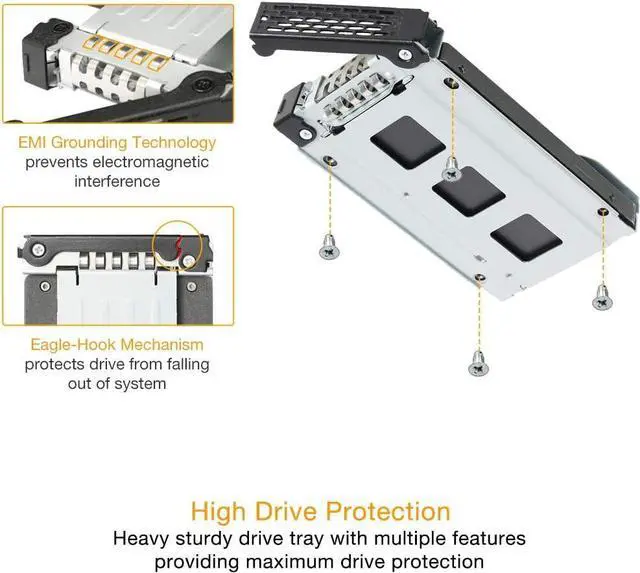 EMI Grounding Technology
prevents electromagnetic interference

Eagle-Hook Mechanism
protects drive from falling out of system

High Drive Protection
Heavy sturdy drive tray with multiple features providing maximum drive protection