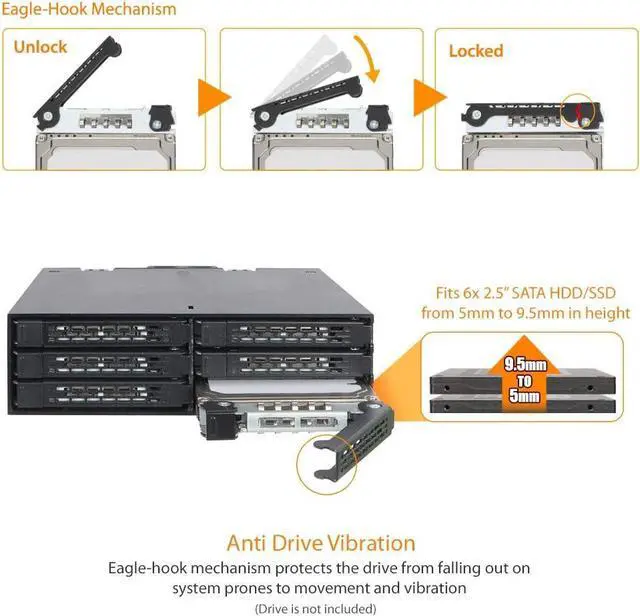 Eagle-Hook Mechanism

Unlock

Locked

Fits 6x 2.5" SATA HDD/SSD from 5mm to 9.5mm in height

9.5mm TO 5mm

Anti Drive Vibration

Eagle-hook mechanism protects the drive from falling out on system prones to movement and vibration

(Drive is not included)