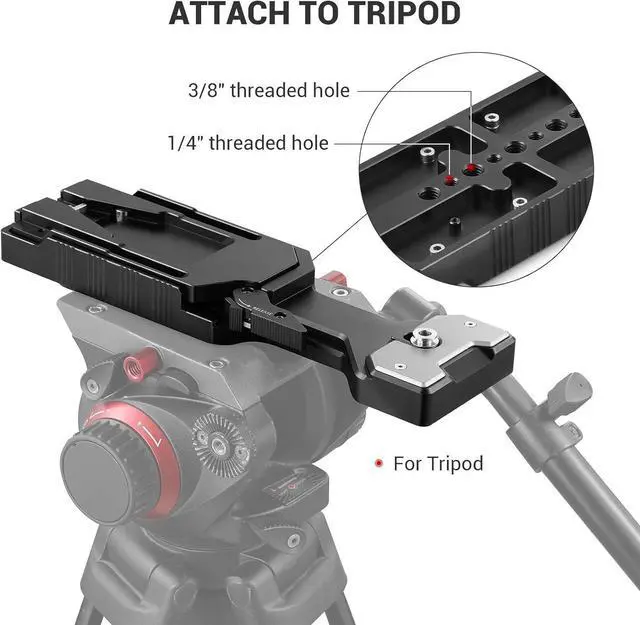 ATTACH TO TRIPOD

3/8" threaded hole

1/4" threaded hole

RELEASE

For Tripod