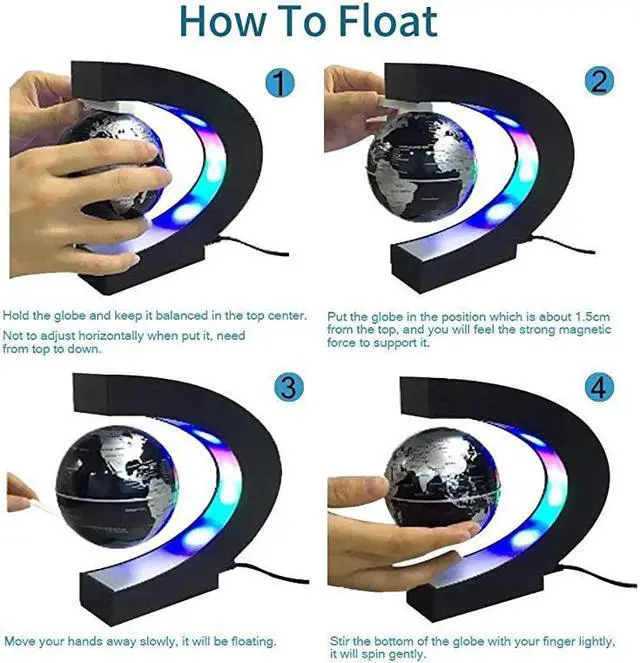 How To Float

1

Hold the globe and keep it balanced in the top center.

Not to adjust horizontally when put it, need from top to down.

2

Put the globe in the position which is about 1.5cm from the top, and you will feel the strong magnetic force to support it.

3

Move your hands away slowly, it will be floating.

4

Stir the bottom of the globe with your finger lightly, it will spin gently.