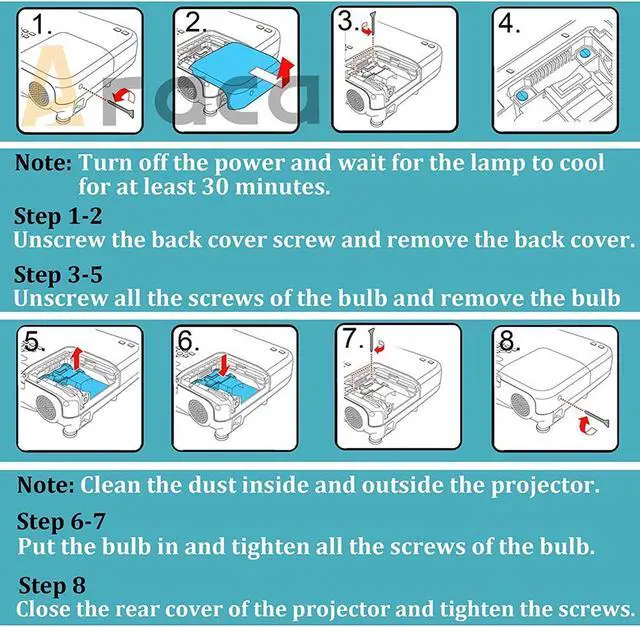 1. 2. 3. 4.

Araca

Note: Turn off the power and wait for the lamp to cool for at least 30 minutes.

Step 1-2
Unscrew the back cover screw and remove the back cover.

Step 3-5
Unscrew all the screws of the bulb and remove the bulb

5. 6. 7. 8.

Note: Clean the dust inside and outside the projector.

Step 6-7
Put the bulb in and tighten all the screws of the bulb.

Step 8
Close the rear cover of the projector and tighten the screws.