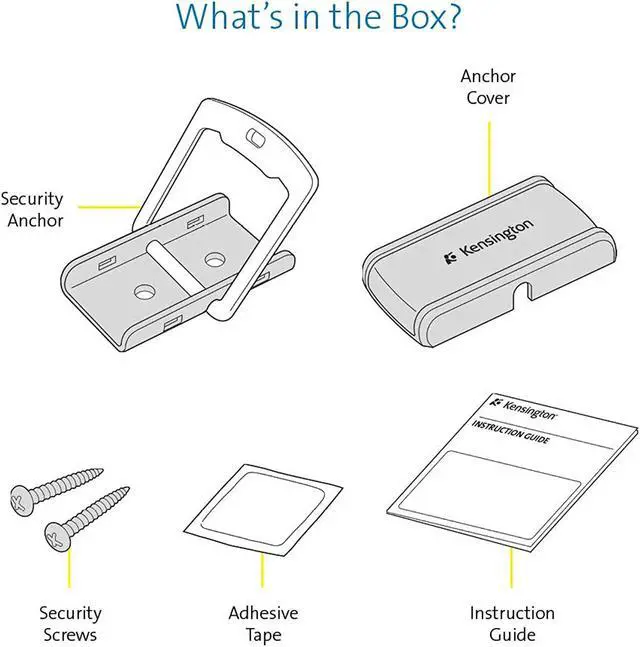 What's in the Box?

Anchor Cover

Security Anchor

Kensington

Kensington

INSTRUCTION GUIDE

Security Screws

Adhesive Tape

Instruction Guide