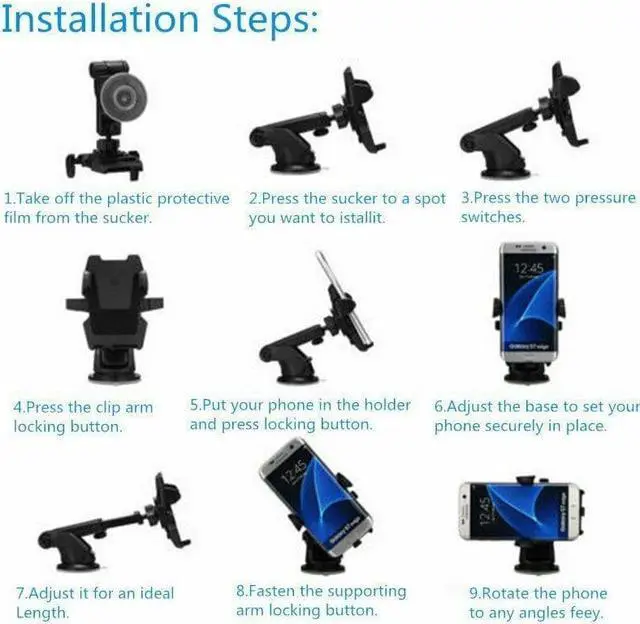 Installation Steps:

1.Take off the plastic protective film from the sucker.

2.Press the sucker to a spot you want to istallit.

3.Press the two pressure switches.

12:45

Galaxy S7 edge

4.Press the clip arm locking button.

5.Put your phone in the holder and press locking button.

6.Adjust the base to set your phone securely in place.

12:45

Galaxy S7 edge

12:45

Galaxy S7 edge

7.Adjust it for an ideal Length.

8.Fasten the supporting arm locking button.

9.Rotate the phone to any angles feey.