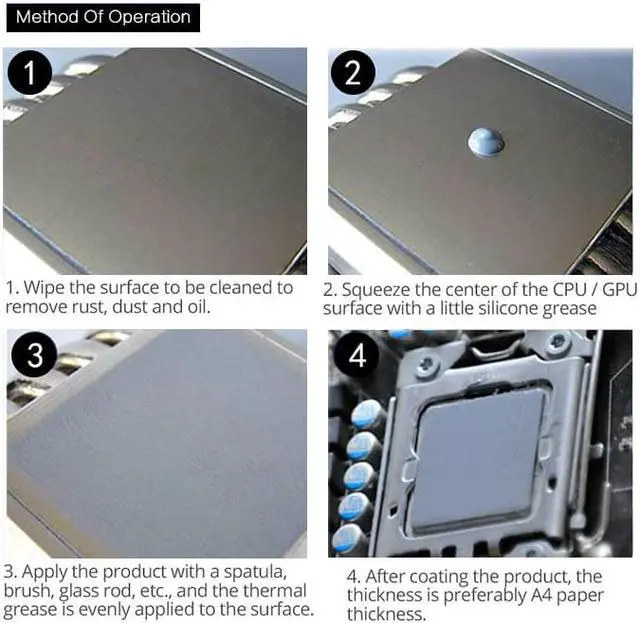 Method Of Operation

1

1. Wipe the surface to be cleaned to remove rust, dust and oil.

2

2. Squeeze the center of the CPU / GPU surface with a little silicone grease

3

3. Apply the product with a spatula, brush, glass rod, etc., and the thermal grease is evenly applied to the surface.

4

4. After coating the product, the thickness is preferably A4 paper thickness.