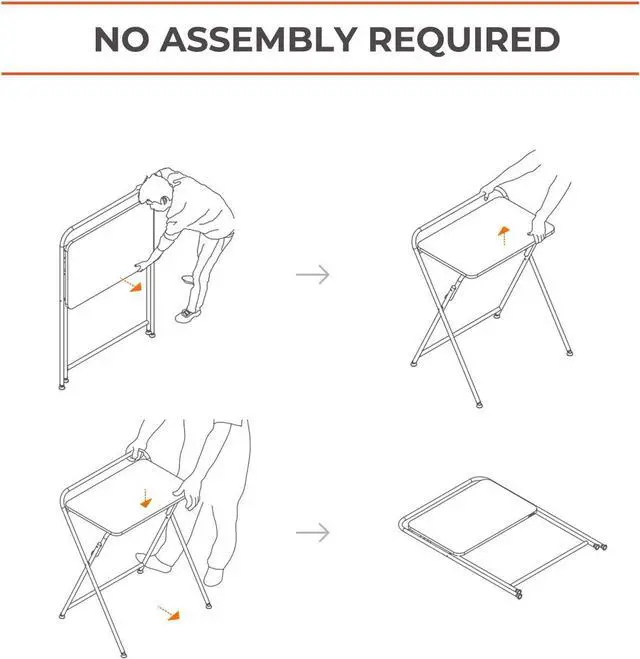 NO ASSEMBLY REQUIRED