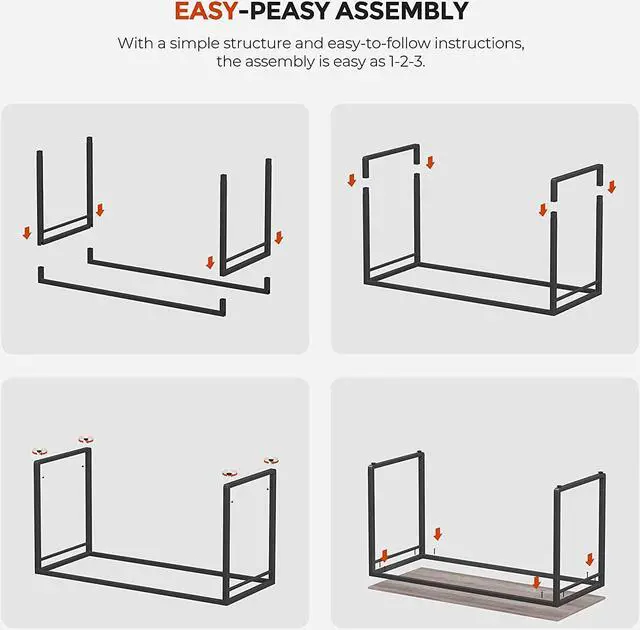 EASY-PEASY ASSEMBLY

With a simple structure and easy-to-follow instructions, the assembly is easy as 1-2-3.