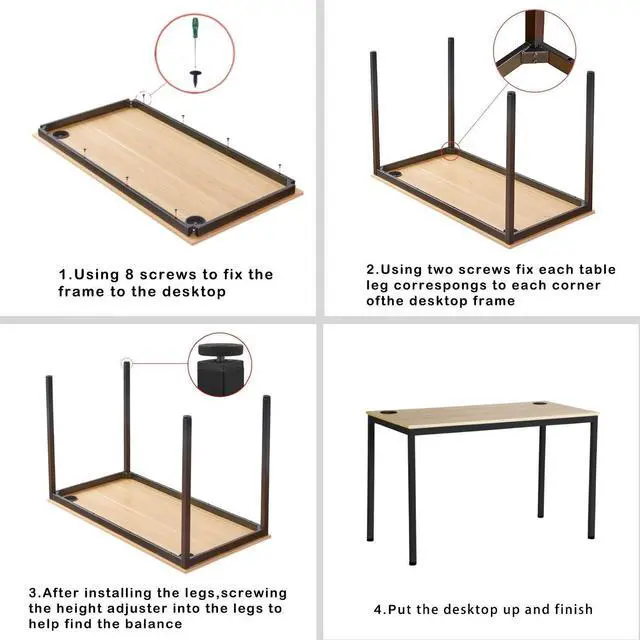 1.Using 8 screws to fix the frame to the desktop

2.Using two screws fix each table leg correspongs to each corner ofthe desktop frame

3.After installing the legs,screwing the height adjuster into the legs to help find the balance

4.Put the desktop up and finish