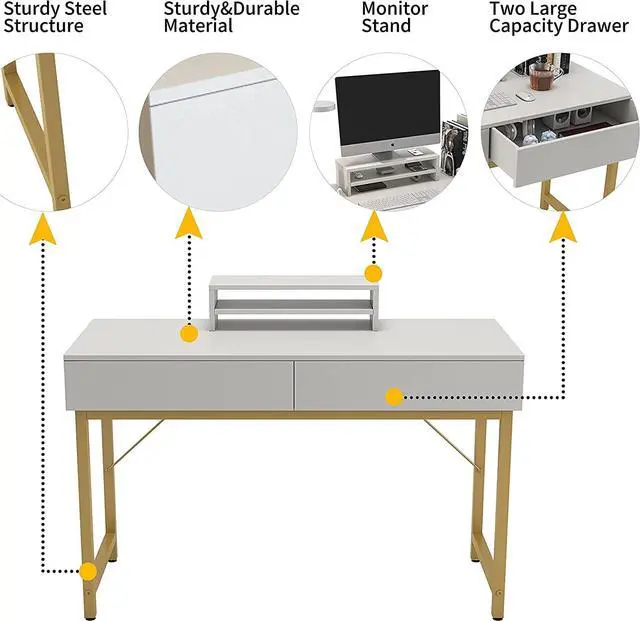 Sturdy Steel Structure

Sturdy&Durable Material

Monitor Stand

Two Large Capacity Drawer