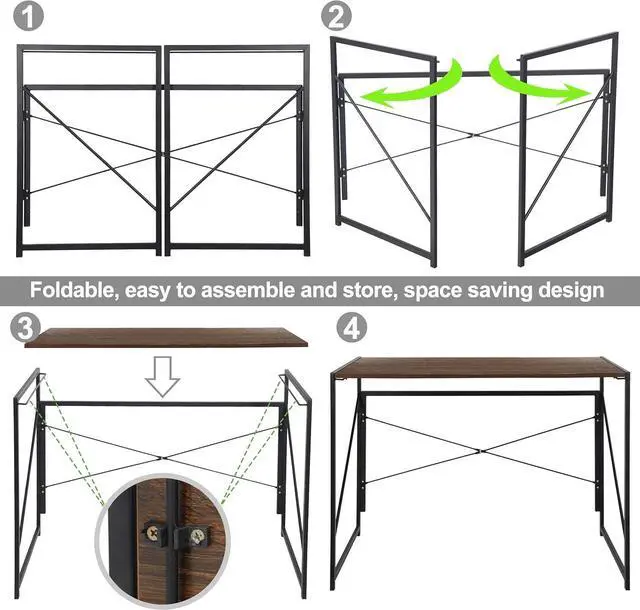 1

2

Foldable, easy to assemble and store, space saving design

3

4