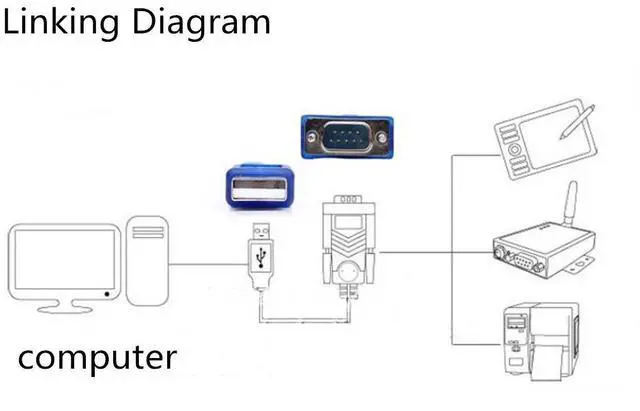 Linking Diagram

computer