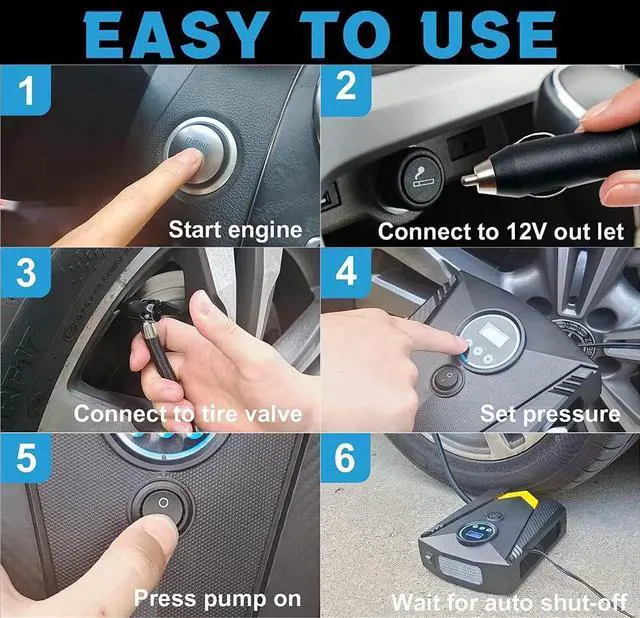 EASY TO USE

1
ENGINE
Start engine

2
Connect to 12V out let

3
Connect to tire valve

4
Set pressure

5
Press pump on

6
Wait for auto shut-off