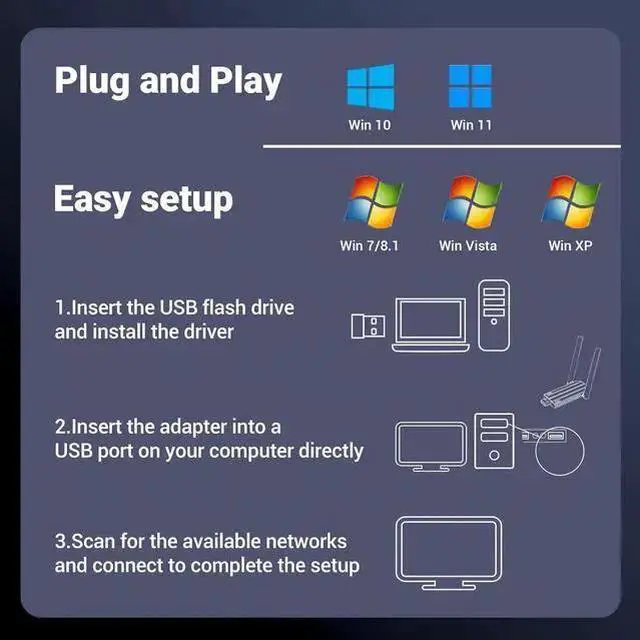 Plug and Play

Win 10

Win 11

Easy setup

Win 7/8.1

Win Vista

Win XP

1.Insert the USB flash drive and install the driver

2.Insert the adapter into a USB port on your computer directly

3.Scan for the available networks and connect to complete the setup