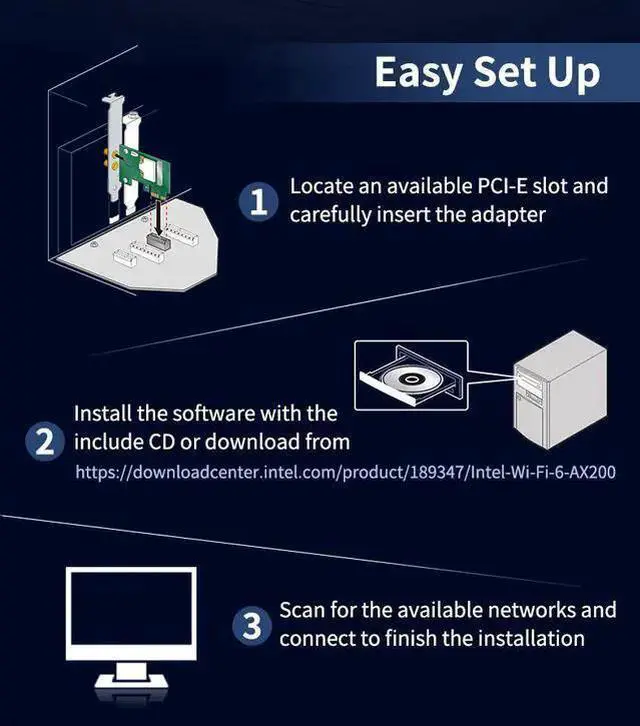 Easy Set Up

1 Locate an available PCI-E slot and carefully insert the adapter

2 Install the software with the include CD or download from
https://downloadcenter.intel.com/product/189347/Intel-Wi-Fi-6-AX200

3 Scan for the available networks and connect to finish the installation