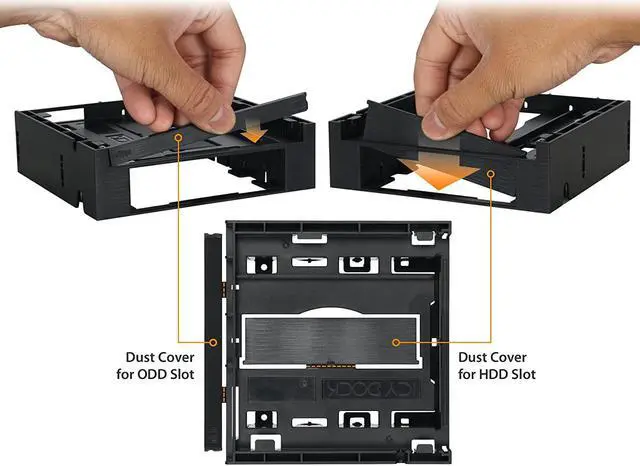 Dust Cover for ODD Slot

Dust Cover for HDD Slot

ICY DOCK