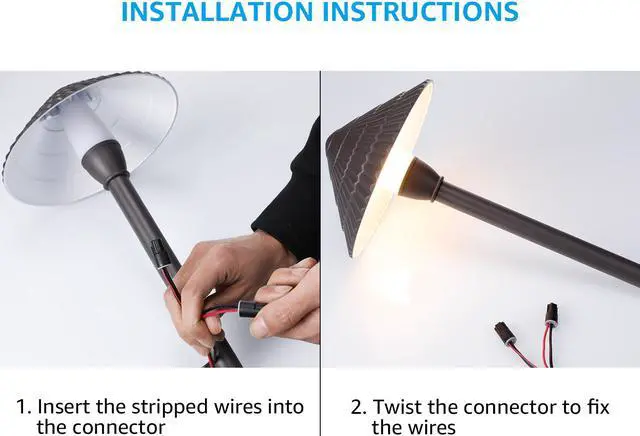 INSTALLATION INSTRUCTIONS

1. Insert the stripped wires into the connector

2. Twist the connector to fix the wires