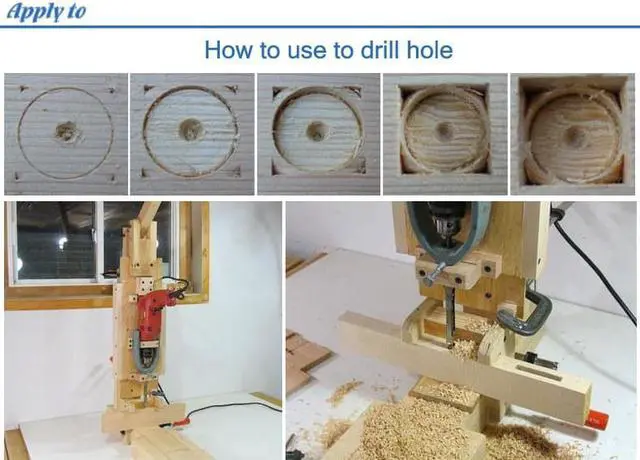 Apply to

How to use to drill hole