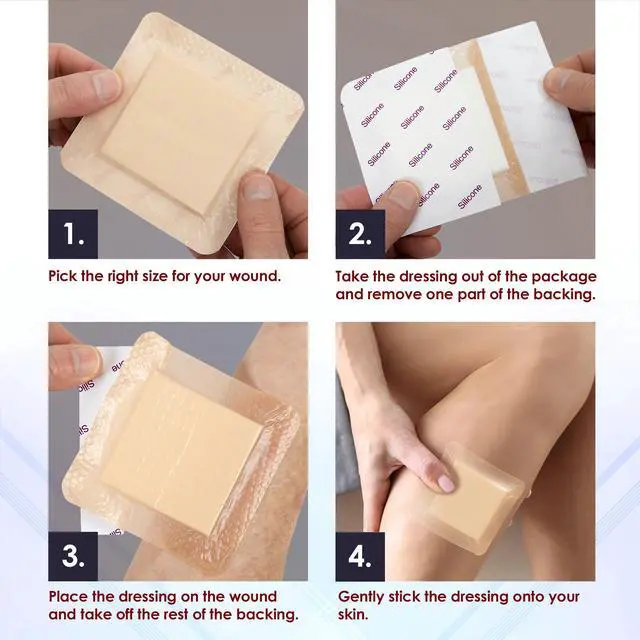 1.

Pick the right size for your wound.

Silicone Silicone Silicone Silicone Silicone Silicone Silicone Silicone Silicone Silicone Silicone

2.

Take the dressing out of the package and remove one part of the backing.

3.

Place the dressing on the wound and take off the rest of the backing.

4.

Gently stick the dressing onto your skin.