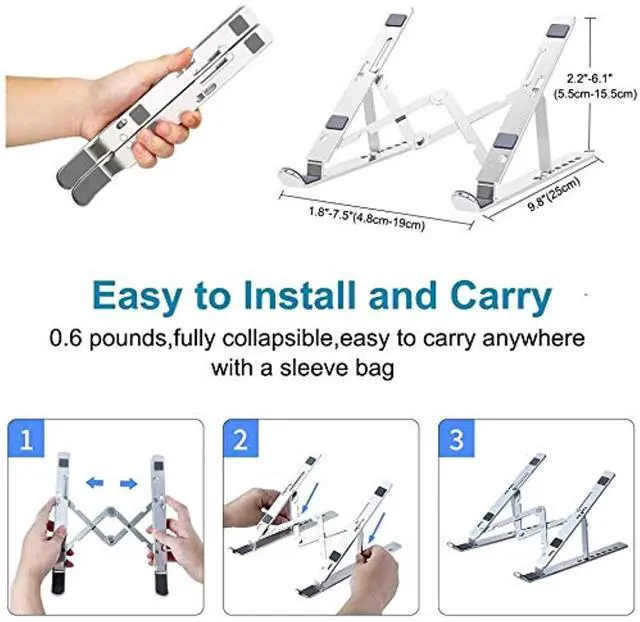 2.2"-6.1"
(5.5cm-15.5cm)

1.8"-7.5"(4.8cm-19cm)

9.8"(25cm)

Easy to Install and Carry

0.6 pounds,fully collapsible,easy to carry anywhere with a sleeve bag

1

2

3