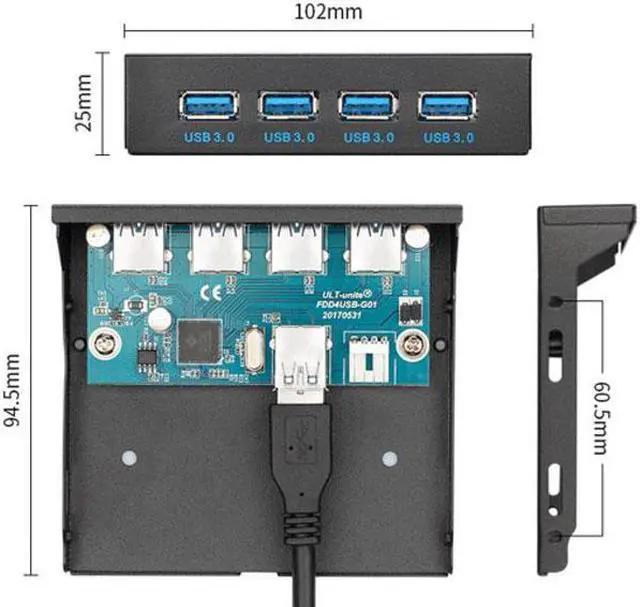 102mm

25mm

USB 3.0 USB 3.0 USB 3.0 USB 3.0

94.5mm

CE

ULT-unite®
FDD4USB-G01
20170531

60.5mm