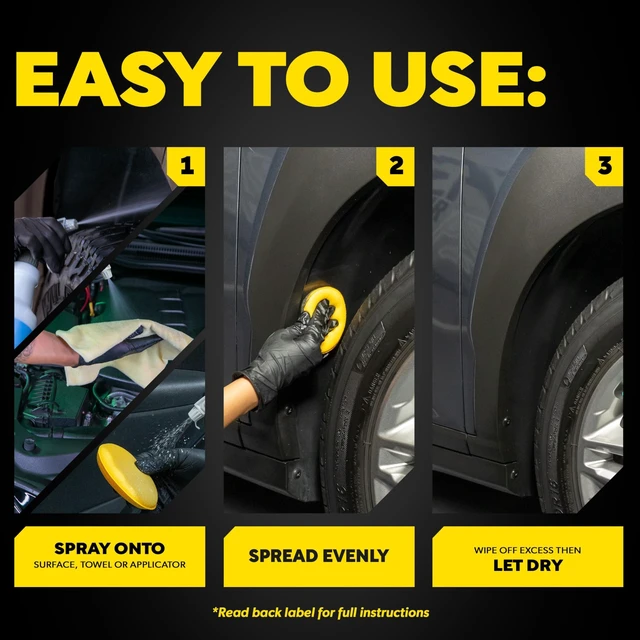 EASY TO USE:

1

2

3

SPRAY ONTO
SURFACE, TOWEL OR APPLICATOR

SPREAD EVENLY

WIPE OFF EXCESS THEN
LET DRY

*Read back label for full instructions