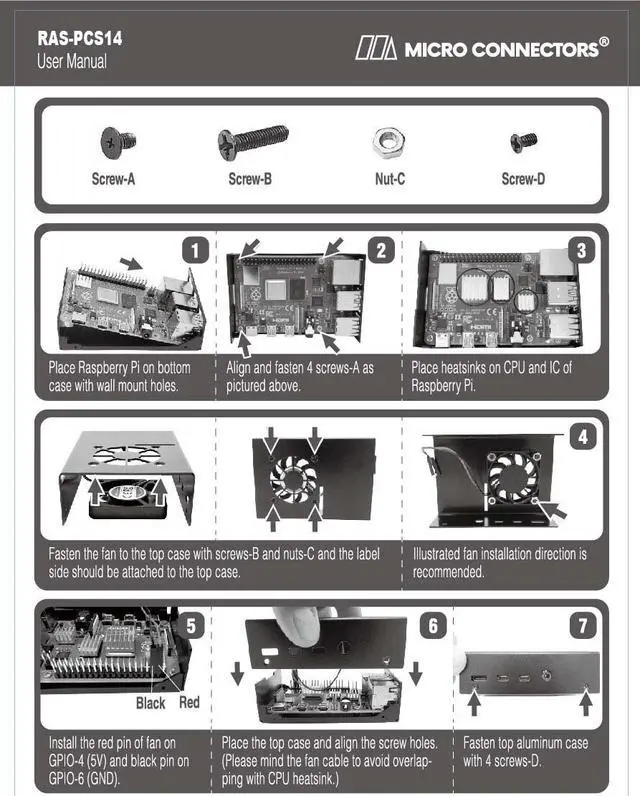 RAS-PCS14
User Manual

MICRO CONNECTORS®

Screw-A

Screw-B

Nut-C

Screw-D

1

Place Raspberry Pi on bottom case with wall mount holes.

2

Align and fasten 4 screws-A as pictured above.

3

Place heatsinks on CPU and IC of Raspberry Pi.

Fasten the fan to the top case with screws-B and nuts-C and the label side should be attached to the top case.

4

Illustrated fan installation direction is recommended.

5

Black

Red

Install the red pin of fan on GPIO-4 (5V) and black pin on GPIO-6 (GND).

6

Place the top case and align the screw holes. (Please mind the fan cable to avoid overlapping with CPU heatsink.)

7

Fasten top aluminum case with 4 screws-D.