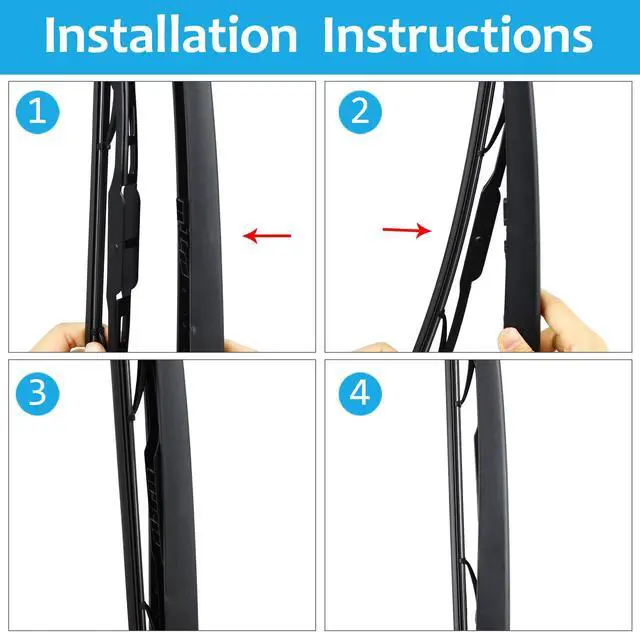 Installation Instructions

1

2

3

4