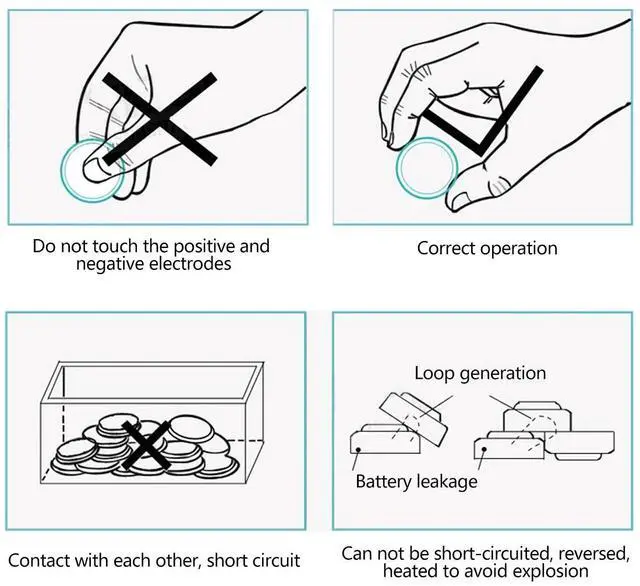 Do not touch the positive and negative electrodes

Correct operation

Contact with each other, short circuit

Loop generation

Battery leakage

Can not be short-circuited, reversed, heated to avoid explosion