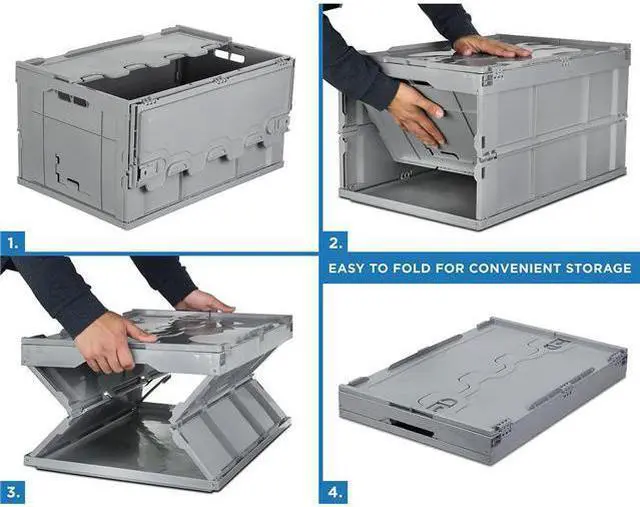 1.

2.

EASY TO FOLD FOR CONVENIENT STORAGE

3.

4.