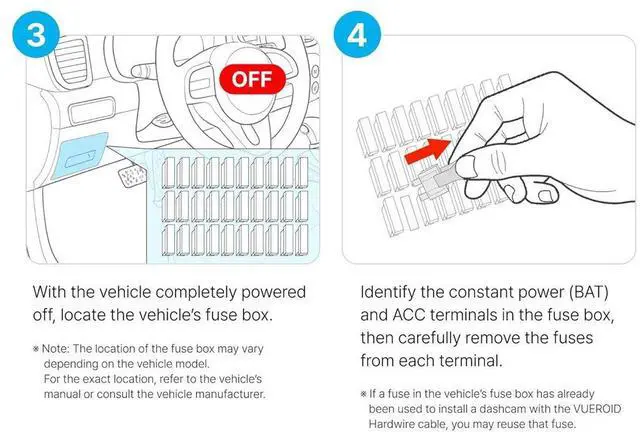 3

OFF

With the vehicle completely powered off, locate the vehicle's fuse box.

※ Note: The location of the fuse box may vary depending on the vehicle model.
For the exact location, refer to the vehicle's manual or consult the vehicle manufacturer.

4

Identify the constant power (BAT) and ACC terminals in the fuse box, then carefully remove the fuses from each terminal.

※ If a fuse in the vehicle's fuse box has already been used to install a dashcam with the VUEROID Hardwire cable, you may reuse that fuse.