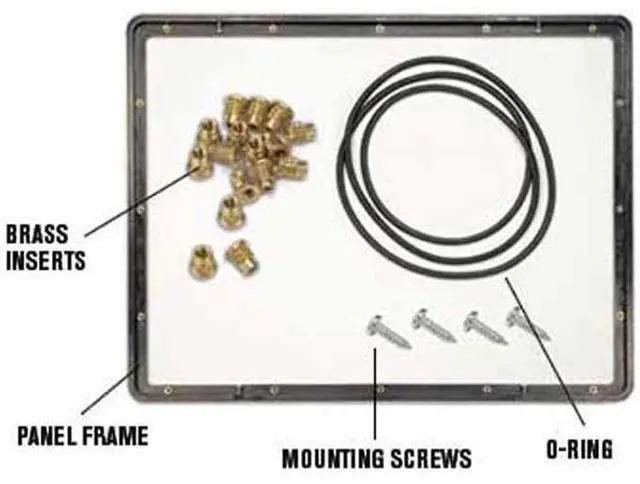 BRASS INSERTS

PANEL FRAME

MOUNTING SCREWS

O-RING