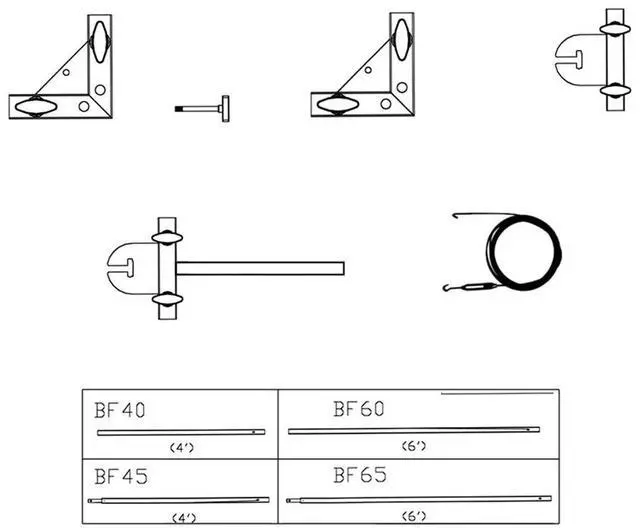 | BF40 (4') | BF60 (6') |
|---|---|
| BF45 (4') | BF65 (6') |