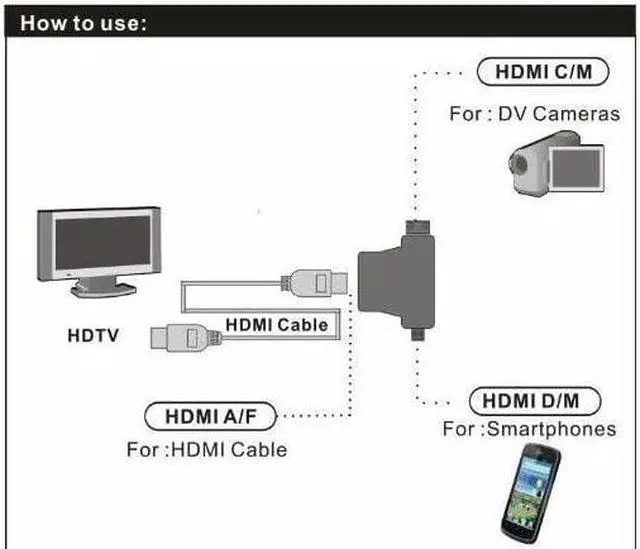 How to use:

HDMI C/M
For : DV Cameras

HDTV

HDMI Cable

HDMI A/F
For :HDMI Cable

HDMI D/M
For :Smartphones