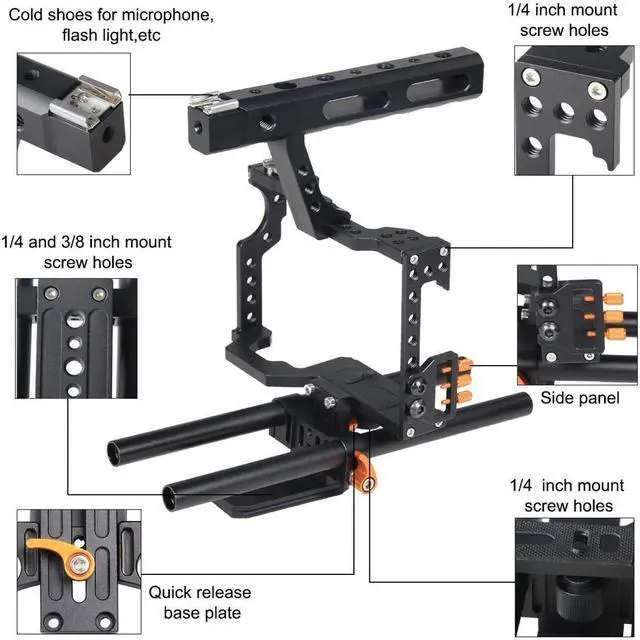 Cold shoes for microphone, flash light,etc

1/4 inch mount screw holes

1/4 and 3/8 inch mount screw holes

Side panel

1/4 inch mount screw holes

Quick release base plate