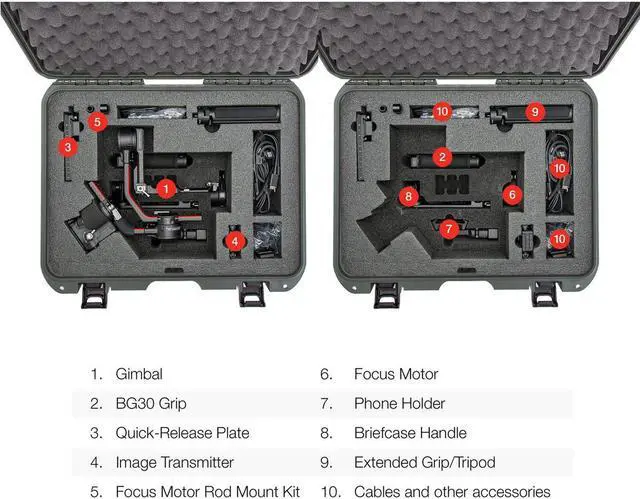 5
3
1
4
10
9
2
10
8
6
7
10

1. Gimbal
2. BG30 Grip
3. Quick-Release Plate
4. Image Transmitter
5. Focus Motor Rod Mount Kit

6. Focus Motor
7. Phone Holder
8. Briefcase Handle
9. Extended Grip/Tripod
10. Cables and other accessories