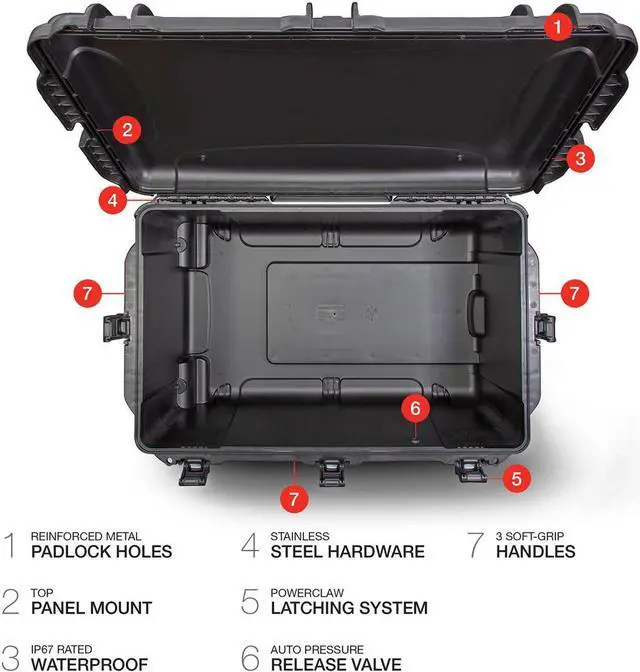 1
2
3
4
7
7
6
5
7

1 REINFORCED METAL
PADLOCK HOLES

2 TOP
PANEL MOUNT

3 IP67 RATED
WATERPROOF

4 STAINLESS
STEEL HARDWARE

5 POWERCLAW
LATCHING SYSTEM

6 AUTO PRESSURE
RELEASE VALVE

7 3 SOFT-GRIP
HANDLES