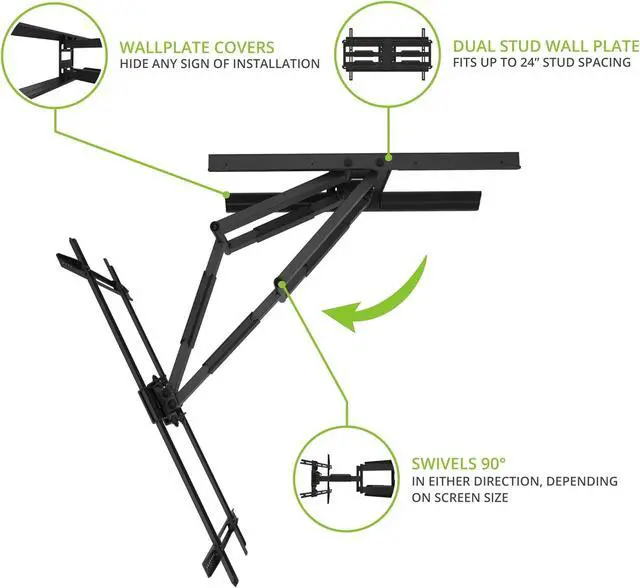 WALLPLATE COVERS
HIDE ANY SIGN OF INSTALLATION

DUAL STUD WALL PLATE
FITS UP TO 24" STUD SPACING

SWIVELS 90°
IN EITHER DIRECTION, DEPENDING ON SCREEN SIZE