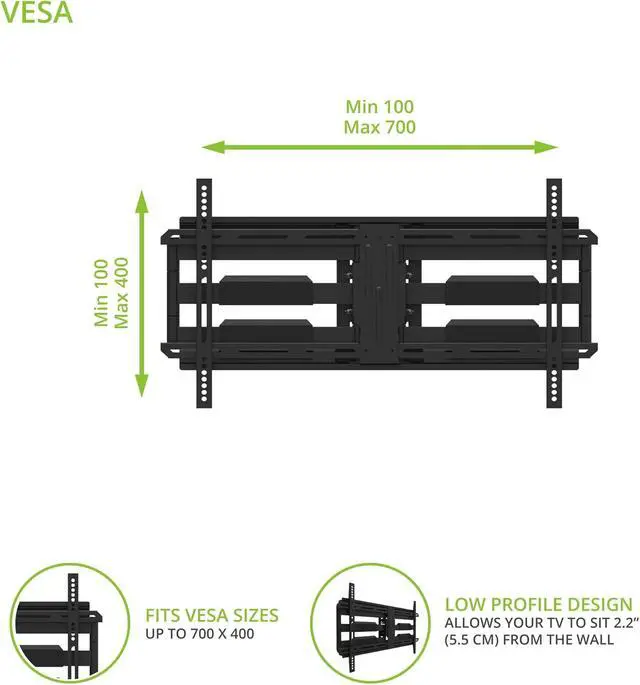 VESA

Min 100
Max 700

Min 100
Max 400

FITS VESA SIZES
UP TO 700 X 400

LOW PROFILE DESIGN
ALLOWS YOUR TV TO SIT 2.2" (5.5 CM) FROM THE WALL