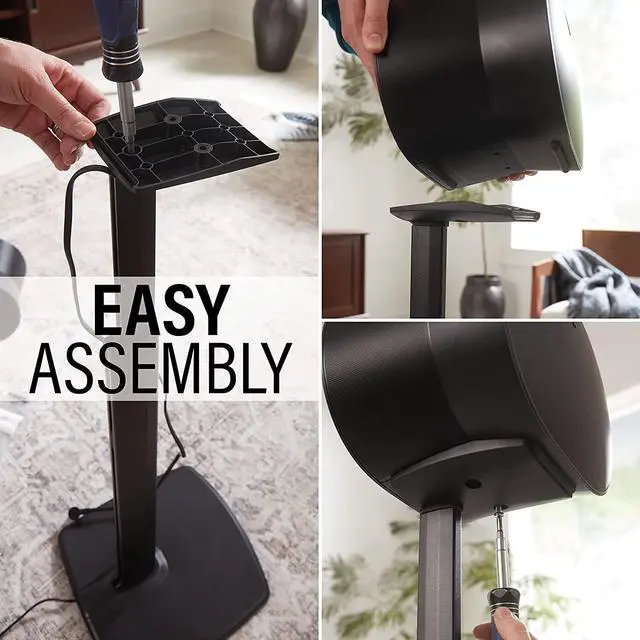 EASY
ASSEMBLY