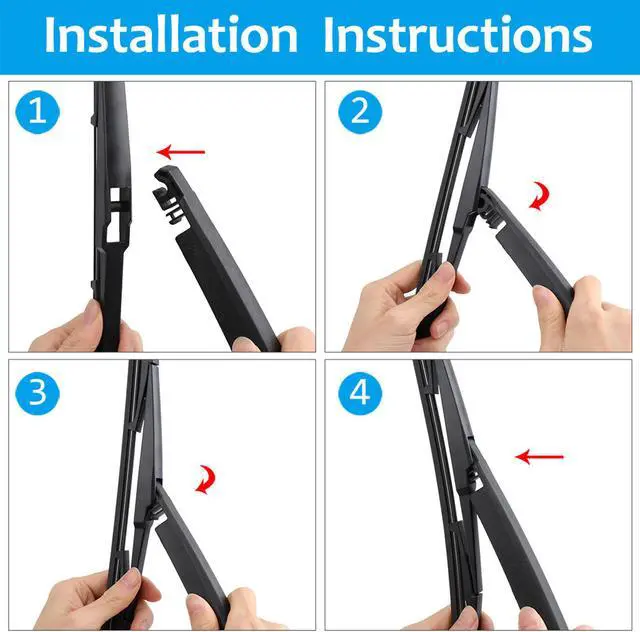 Installation Instructions

1

2

3

4