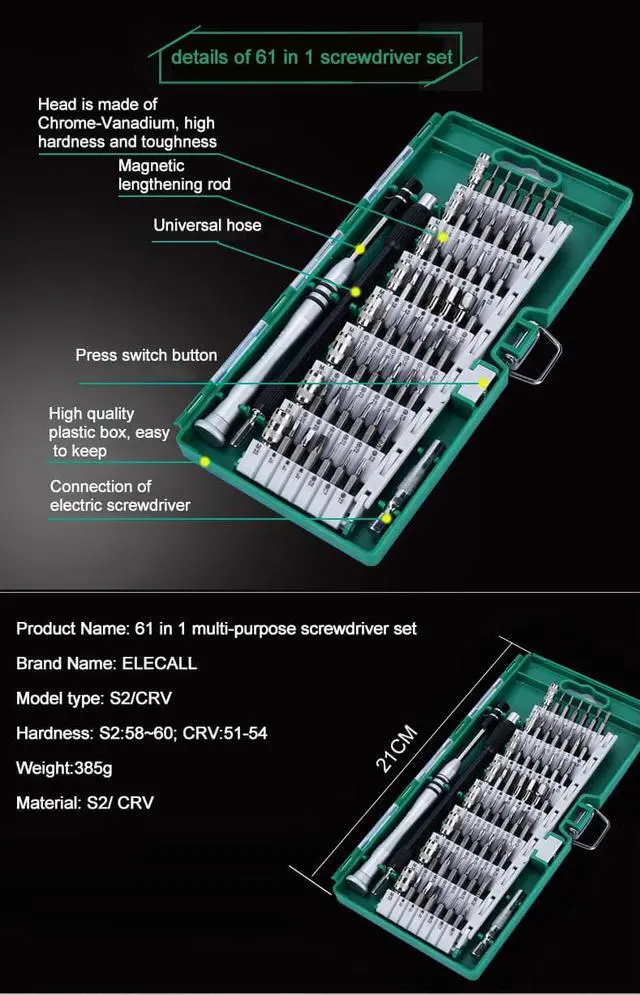 details of 61 in 1 screwdriver set

Head is made of Chrome-Vanadium, high hardness and toughness

Magnetic lengthening rod

Universal hose

Press switch button

High quality plastic box, easy to keep

Connection of electric screwdriver

Product Name: 61 in 1 multi-purpose screwdriver set

Brand Name: ELECALL

Model type: S2/CRV

Hardness: S2:58~60; CRV:51-54

Weight:385g

Material: S2/ CRV

21CM