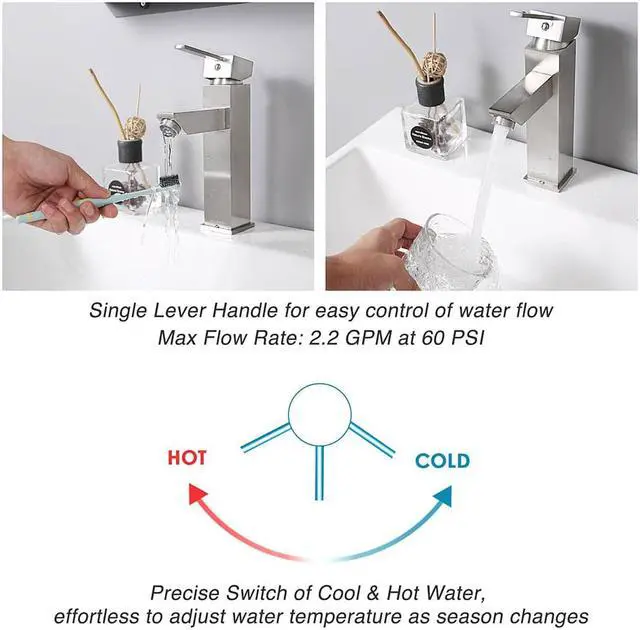 Single Lever Handle for easy control of water flow
Max Flow Rate: 2.2 GPM at 60 PSI

HOT

COLD

Precise Switch of Cool & Hot Water,
effortless to adjust water temperature as season changes