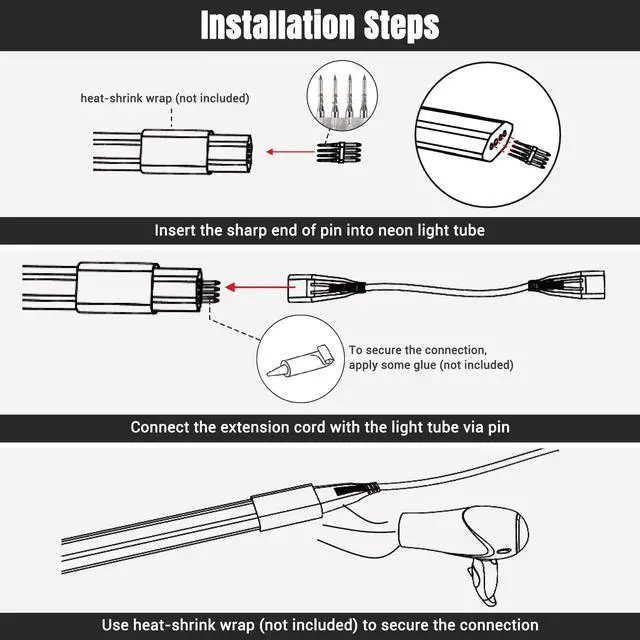 Installation Steps

heat-shrink wrap (not included)

Insert the sharp end of pin into neon light tube

To secure the connection, apply some glue (not included)

Connect the extension cord with the light tube via pin

Use heat-shrink wrap (not included) to secure the connection