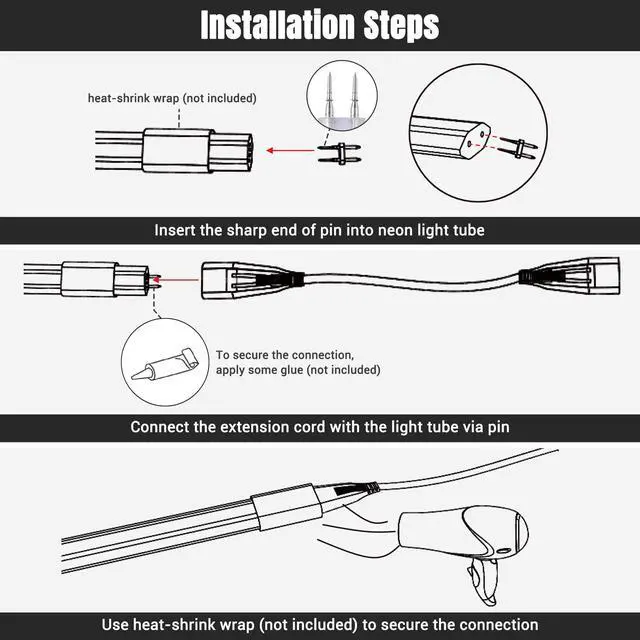 Installation Steps

heat-shrink wrap (not included)

Insert the sharp end of pin into neon light tube

To secure the connection, apply some glue (not included)

Connect the extension cord with the light tube via pin

Use heat-shrink wrap (not included) to secure the connection