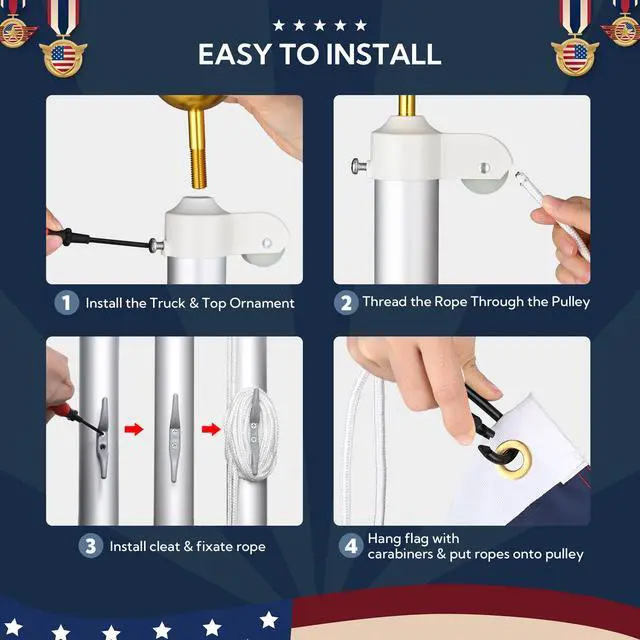 EASY TO INSTALL

1 Install the Truck & Top Ornament

2 Thread the Rope Through the Pulley

3 Install cleat & fixate rope

4 Hang flag with carabiners & put ropes onto pulley